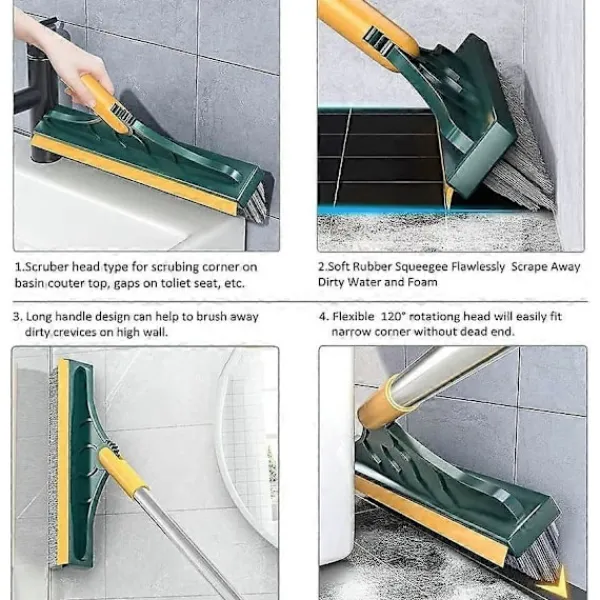 1.Scruber head type for scrubing corner on basin couter top, gaps on toliet seat, etc.

2.Soft Rubber Squeegee Flawlessly Scrape Away Dirty Water and Foam

3. Long handle design can help to brush away dirty crevices on high wall.

4. Flexible 120° rotationg head will easily fit narrow corner without dead end.