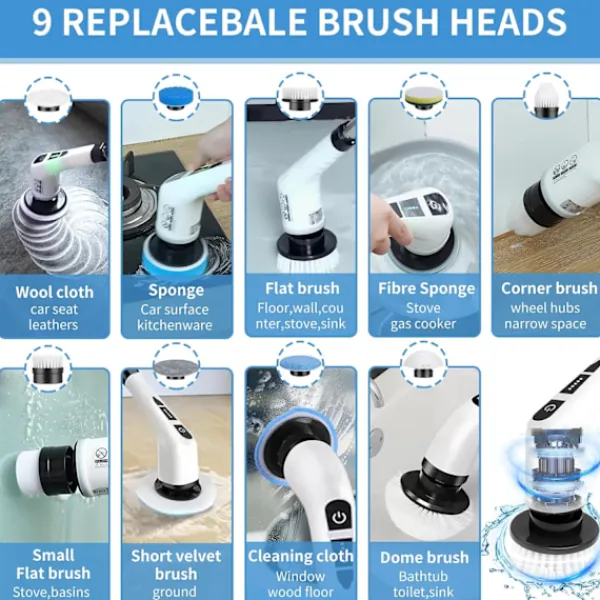 9 REPLACEBALE BRUSH HEADS

Wool cloth
car seat
leathers

Sponge
Car surface
kitchenware

Flat brush
Floor,wall,counter,stove,sink

Fibre Sponge
Stove
gas cooker

Corner brush
wheel hubs
narrow space

Small
Flat brush
Stove,basins

Short velvet
brush
ground

Cleaning cloth
Window
wood floor

Dome brush
Bathtub
toilet,sink