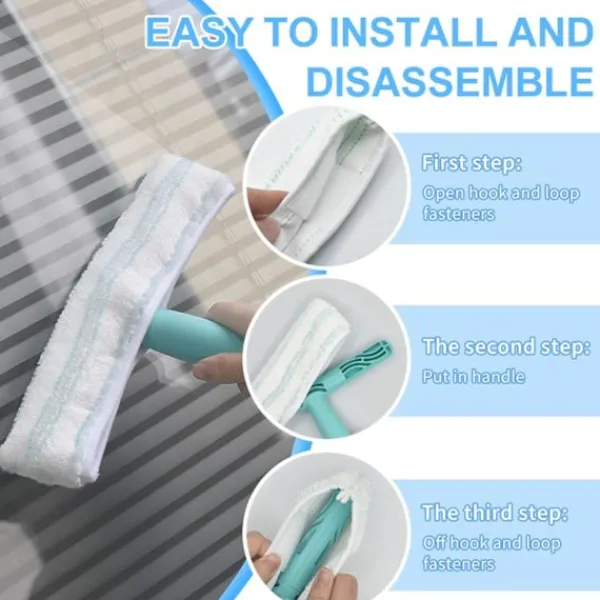 EASY TO INSTALL AND DISASSEMBLE

First step:
Open hook and loop fasteners

The second step:
Put in handle

The third step:
Off hook and loop fasteners