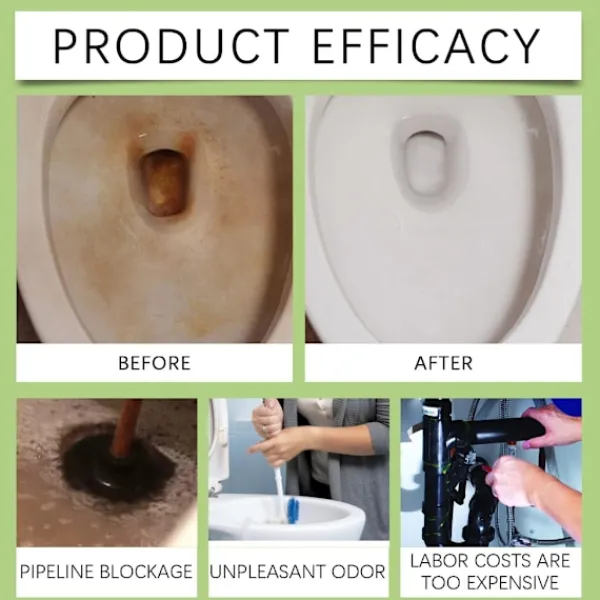 PRODUCT EFFICACY

BEFORE

AFTER

PIPELINE BLOCKAGE

UNPLEASANT ODOR

LABOR COSTS ARE TOO EXPENSIVE