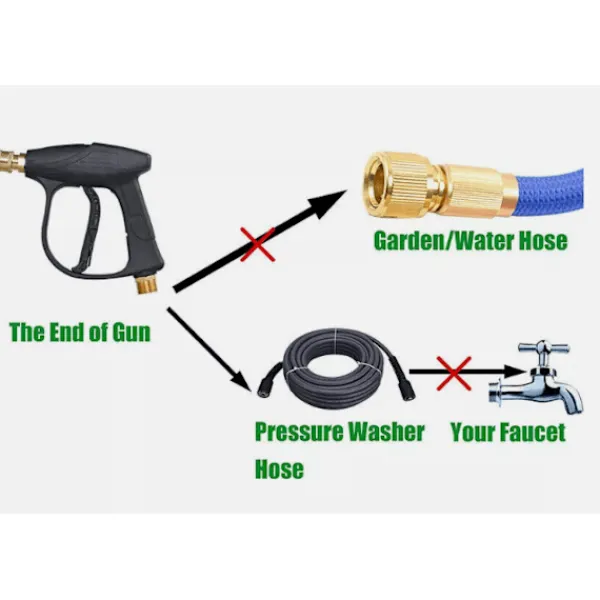 Garden/Water Hose

The End of Gun

Pressure Washer Hose

Your Faucet