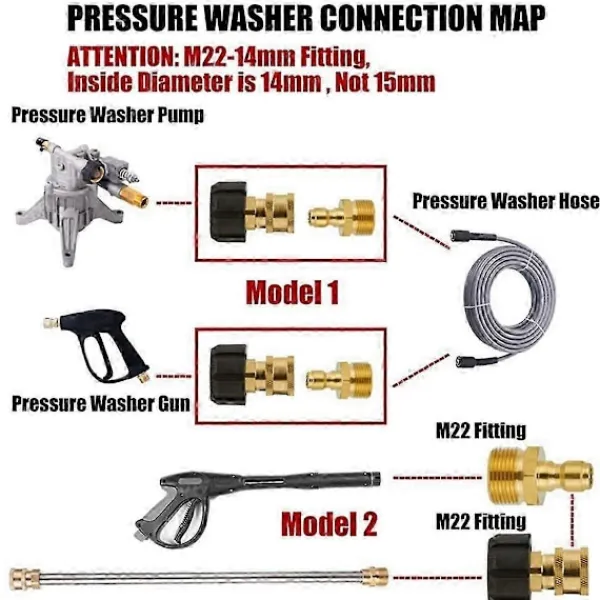 PRESSURE WASHER CONNECTION MAP

ATTENTION: M22-14mm Fitting, Inside Diameter is 14mm , Not 15mm

Pressure Washer Pump

Pressure Washer Hose

Model 1

Pressure Washer Gun

M22 Fitting

Model 2

M22 Fitting