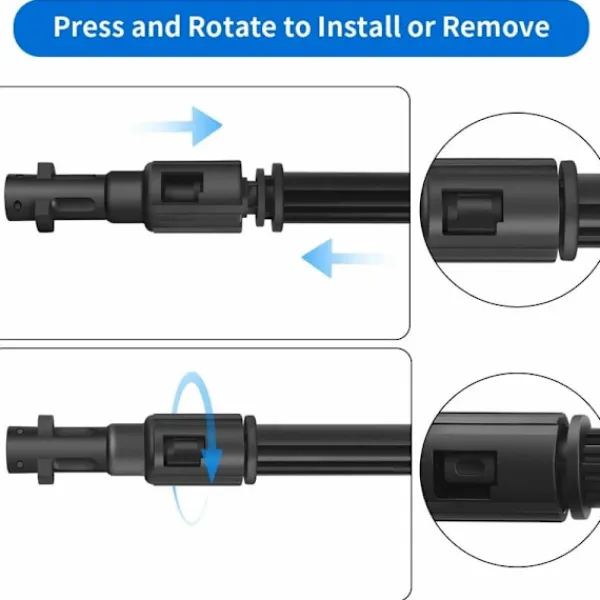 Press and Rotate to Install or Remove