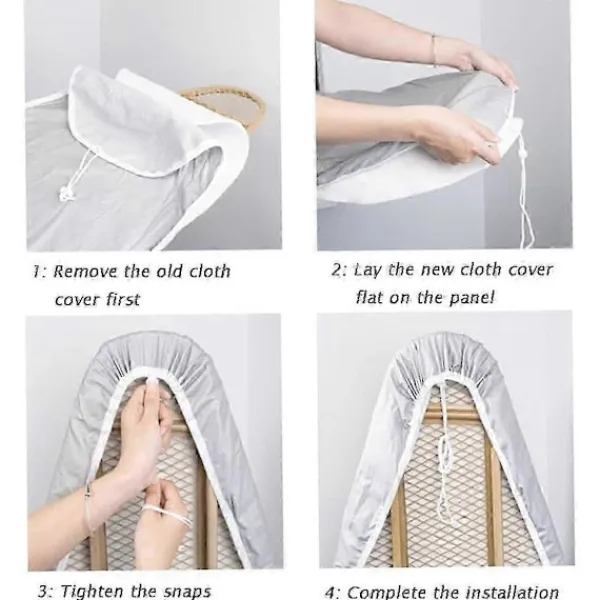 1: Remove the old cloth cover first

2: Lay the new cloth cover flat on the panel

3: Tighten the snaps

4: Complete the installation