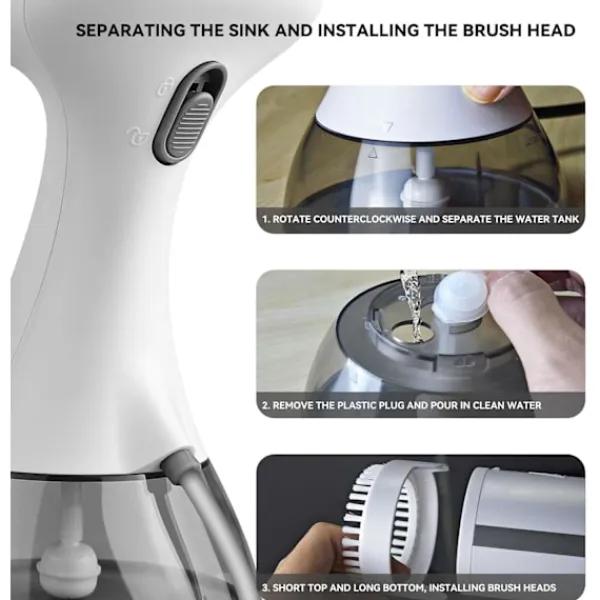 SEPARATING THE SINK AND INSTALLING THE BRUSH HEAD

1. ROTATE COUNTERCLOCKWISE AND SEPARATE THE WATER TANK

2. REMOVE THE PLASTIC PLUG AND POUR IN CLEAN WATER

3. SHORT TOP AND LONG BOTTOM, INSTALLING BRUSH HEADS