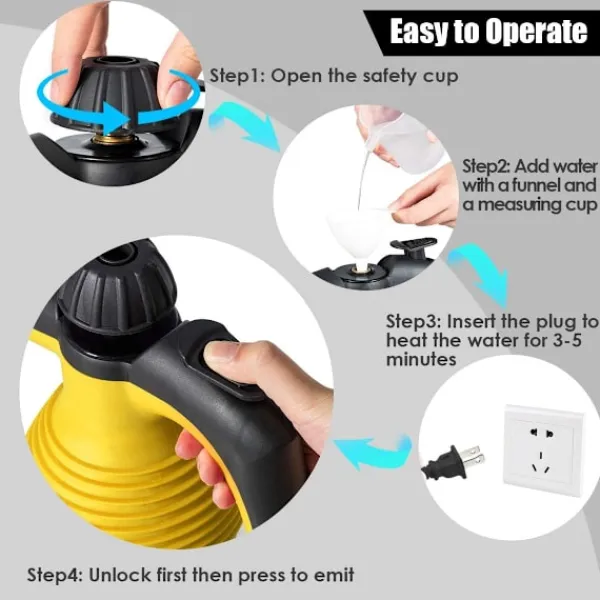 Easy to Operate

Step1: Open the safety cup

Step2: Add water with a funnel and a measuring cup

Step3: Insert the plug to heat the water for 3-5 minutes

Step4: Unlock first then press to emit