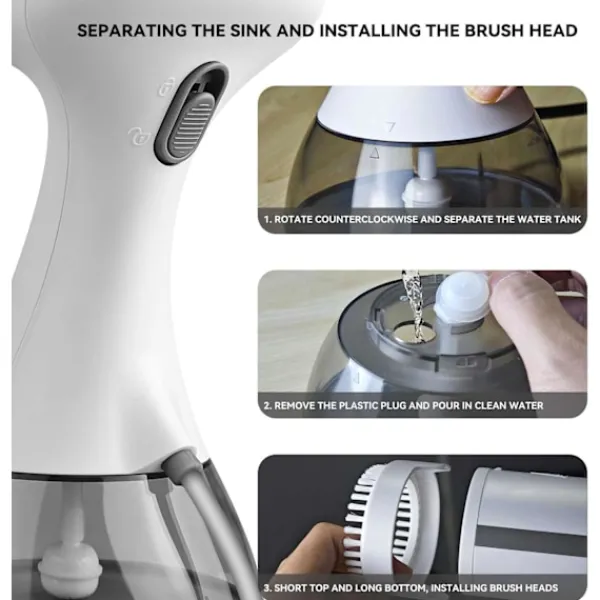 SEPARATING THE SINK AND INSTALLING THE BRUSH HEAD

1. ROTATE COUNTERCLOCKWISE AND SEPARATE THE WATER TANK

2. REMOVE THE PLASTIC PLUG AND POUR IN CLEAN WATER

3. SHORT TOP AND LONG BOTTOM, INSTALLING BRUSH HEADS