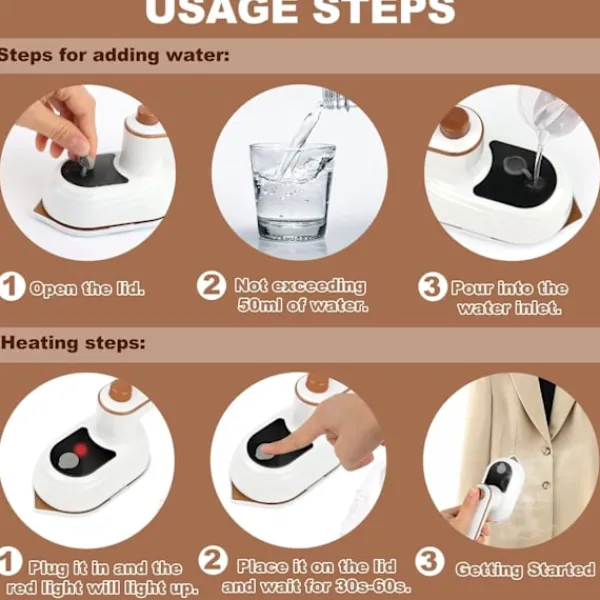 USAGE STEPS

Steps for adding water:

1 Open the lid.

2 Not exceeding 50ml of water.

3 Pour into the water inlet.

Heating steps:

1 Plug it in and the red light will light up.

2 Place it on the lid and wait for 30s-60s.

3 Getting Started