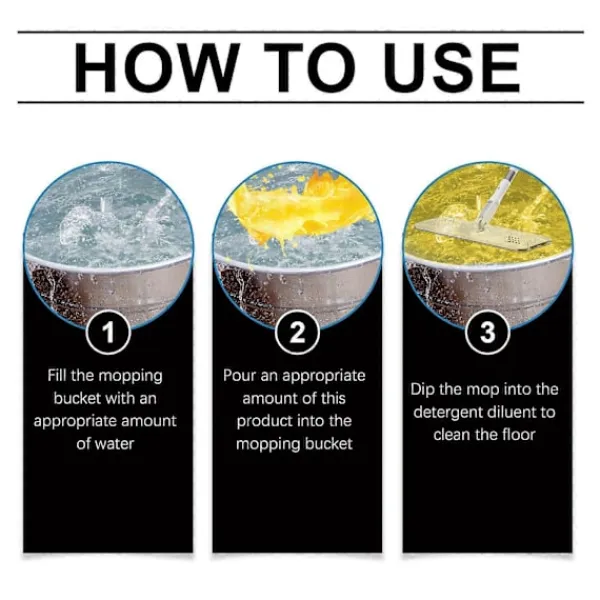 HOW TO USE

1

Fill the mopping bucket with an appropriate amount of water

2

Pour an appropriate amount of this product into the mopping bucket

3

Dip the mop into the detergent diluent to clean the floor