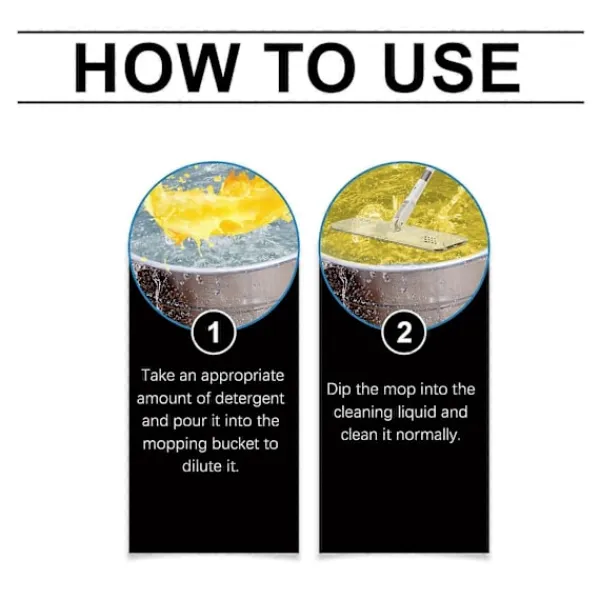 HOW TO USE

1

Take an appropriate amount of detergent and pour it into the mopping bucket to dilute it.

2

Dip the mop into the cleaning liquid and clean it normally.