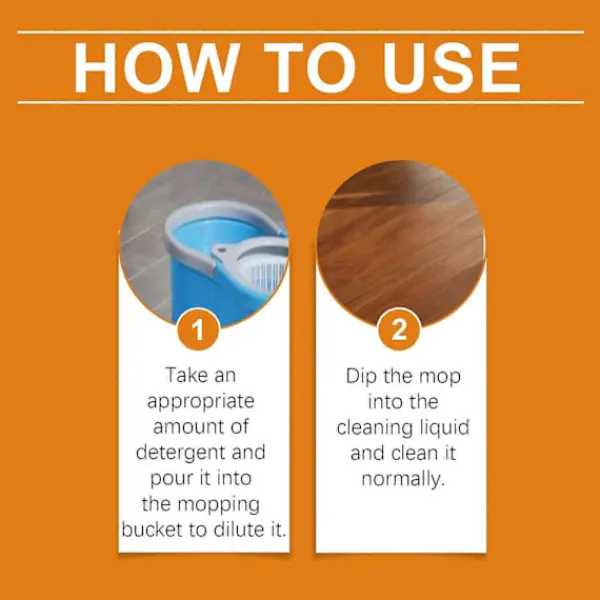 HOW TO USE

1

Take an appropriate amount of detergent and pour it into the mopping bucket to dilute it.

2

Dip the mop into the cleaning liquid and clean it normally.