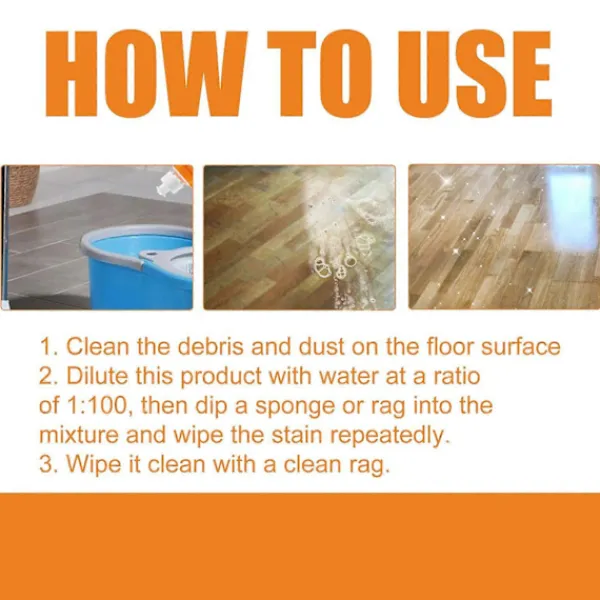 HOW TO USE

1. Clean the debris and dust on the floor surface
2. Dilute this product with water at a ratio of 1:100, then dip a sponge or rag into the mixture and wipe the stain repeatedly.
3. Wipe it clean with a clean rag.