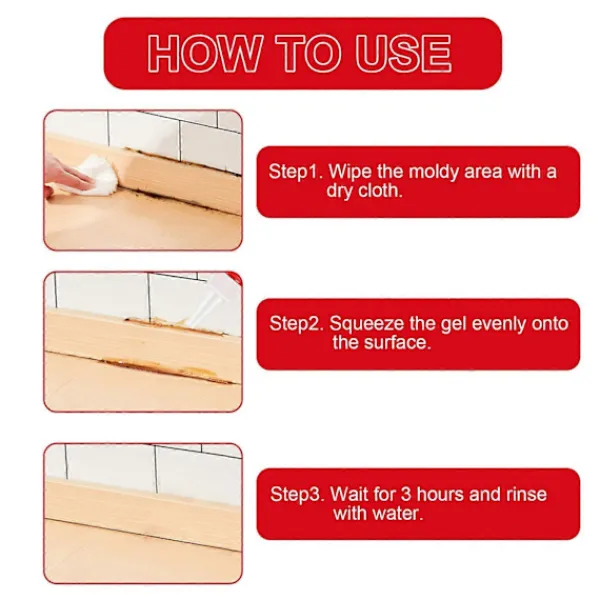 HOW TO USE

Step1. Wipe the moldy area with a dry cloth.

Step2. Squeeze the gel evenly onto the surface.

Step3. Wait for 3 hours and rinse with water.