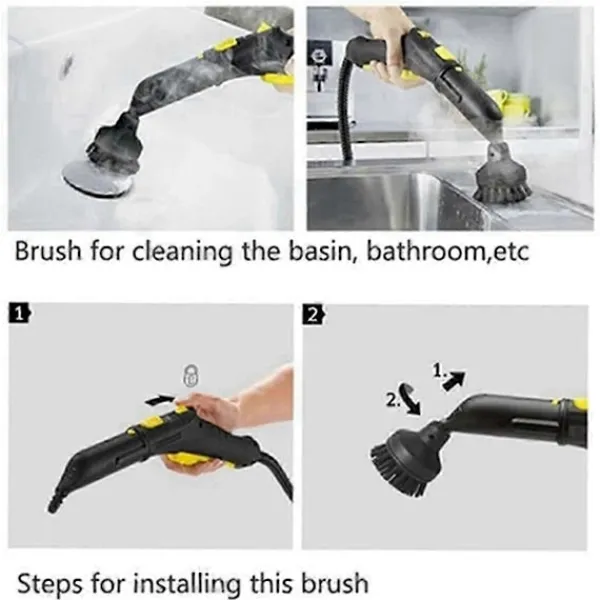 Brush for cleaning the basin, bathroom,etc

1

2

1.

2.

Steps for installing this brush