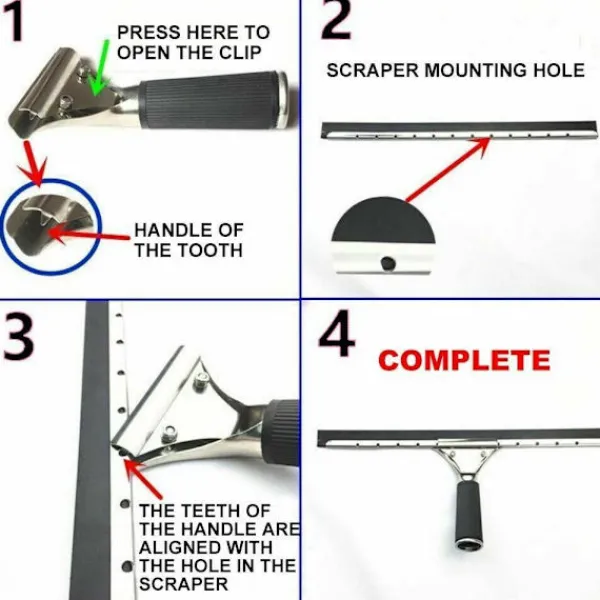 1

PRESS HERE TO OPEN THE CLIP

HANDLE OF THE TOOTH

2

SCRAPER MOUNTING HOLE

3

THE TEETH OF THE HANDLE ARE ALIGNED WITH THE HOLE IN THE SCRAPER

4

COMPLETE