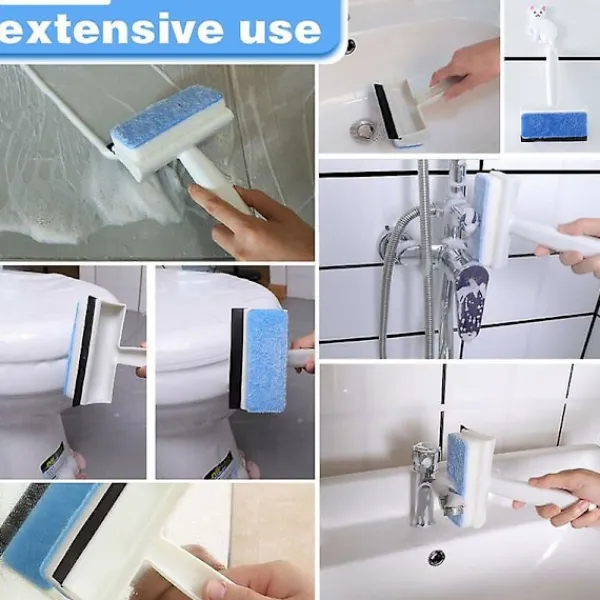 extensive use