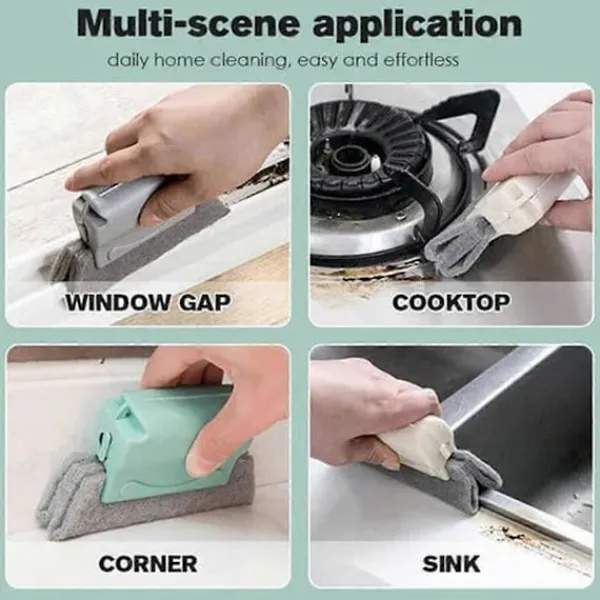 Multi-scene application

daily home cleaning, easy and effortless

WINDOW GAP

COOKTOP

CORNER

SINK