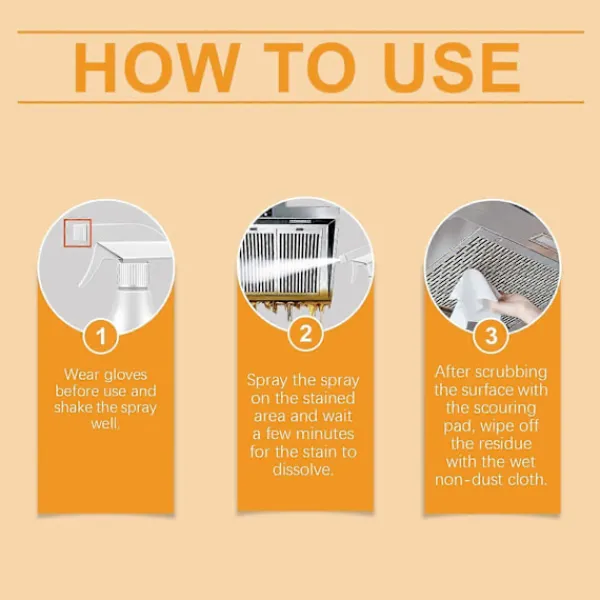 HOW TO USE

1

Wear gloves before use and shake the spray well.

2

Spray the spray on the stained area and wait a few minutes for the stain to dissolve.

3

After scrubbing the surface with the scouring pad, wipe off the residue with the wet non-dust cloth.