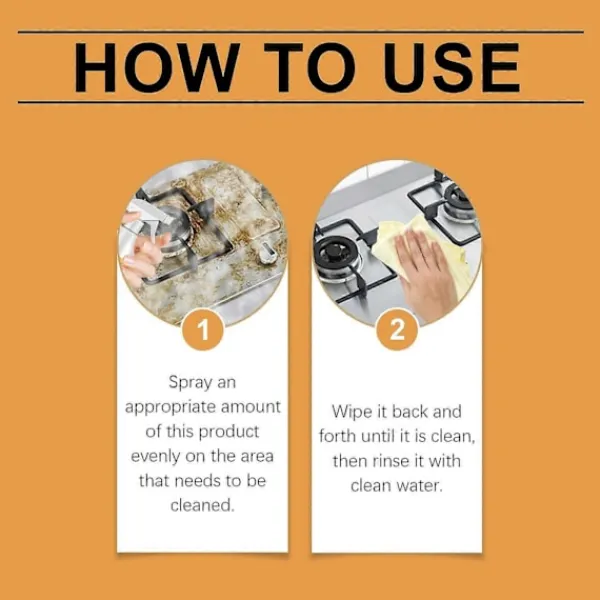 HOW TO USE

1

Spray an appropriate amount of this product evenly on the area that needs to be cleaned.

2

Wipe it back and forth until it is clean, then rinse it with clean water.