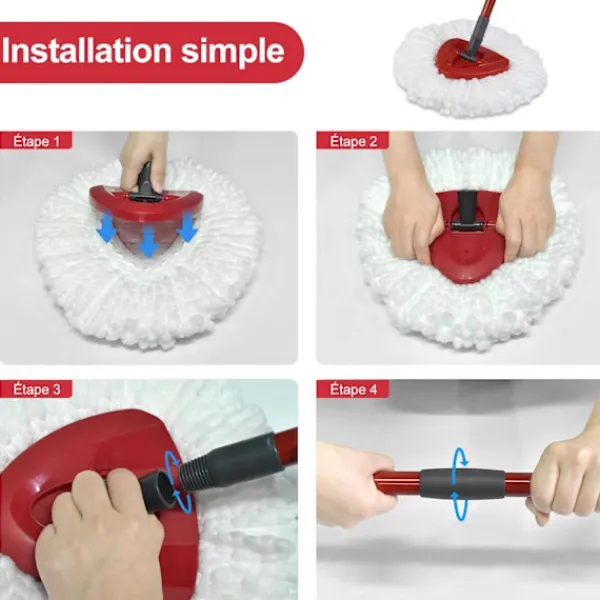 Installation simple

Étape 1

Étape 2

Étape 3

Étape 4