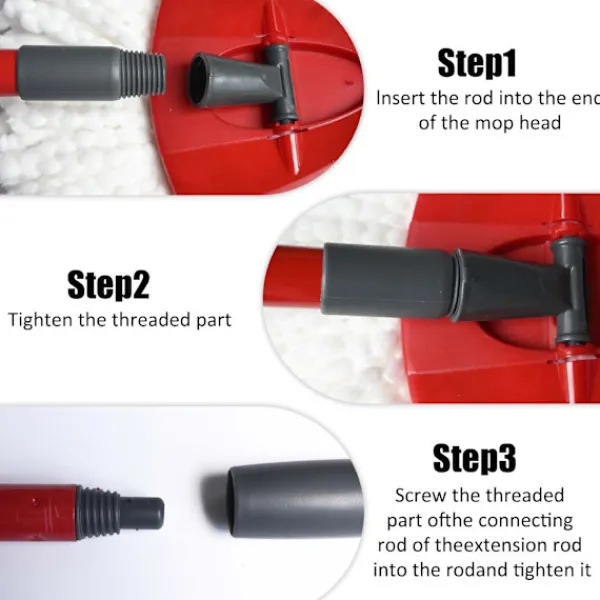 Step1
Insert the rod into the enc of the mop head

Step2
Tighten the threaded part

Step3
Screw the threaded part ofthe connecting rod of theextension rod into the rodand tighten it