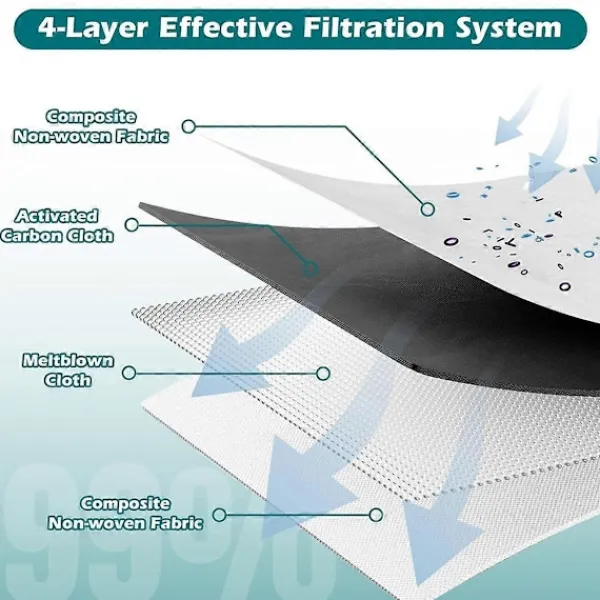 4-Layer Effective Filtration System

Composite Non-woven Fabric

Activated Carbon Cloth

Meltblown Cloth

Composite Non-woven Fabric

99%