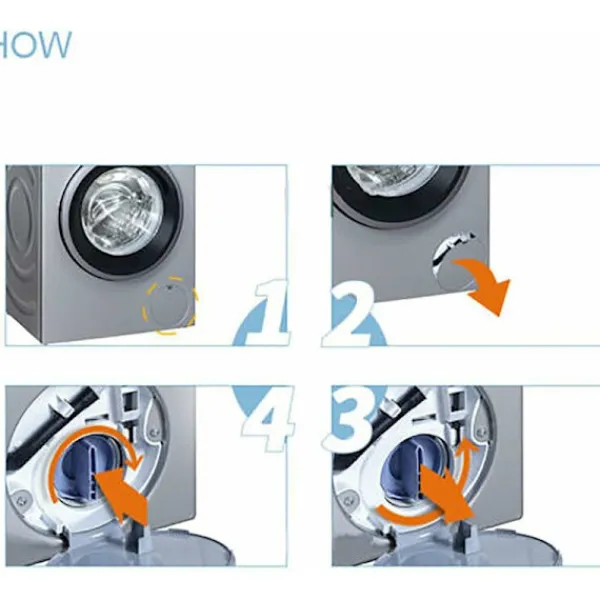 HOW

1 2

4 3