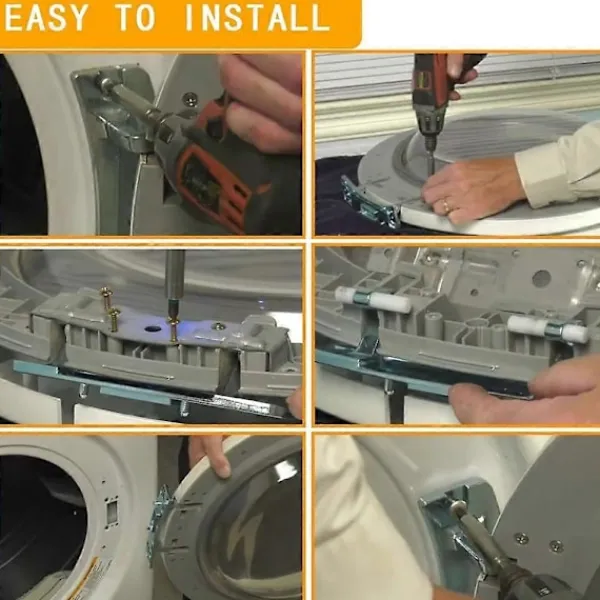 EASY TO INSTALL