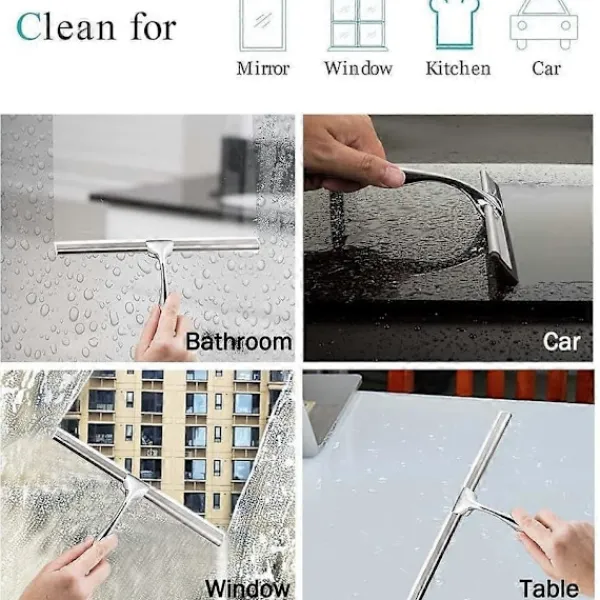 Clean for

Mirror Window Kitchen Car

Bathroom

Car

Window

Table