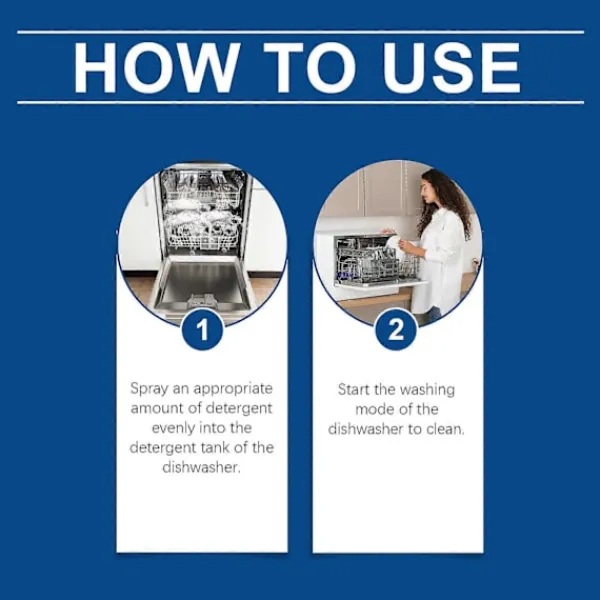 HOW TO USE

1

Spray an appropriate amount of detergent evenly into the detergent tank of the dishwasher.

2

Start the washing mode of the dishwasher to clean.