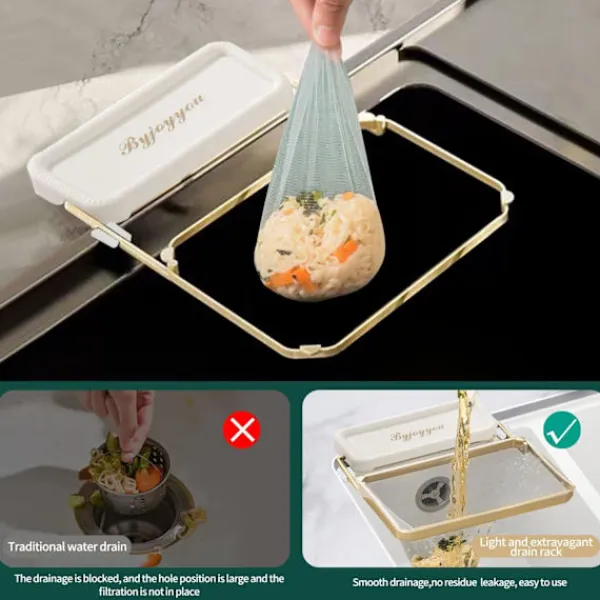 Byjoyyou

Traditional water drain

The drainage is blocked, and the hole position is large and the filtration is not in place

Byjoyyou

Light and extravagant drain rack

Smooth drainage,no residue leakage, easy to use