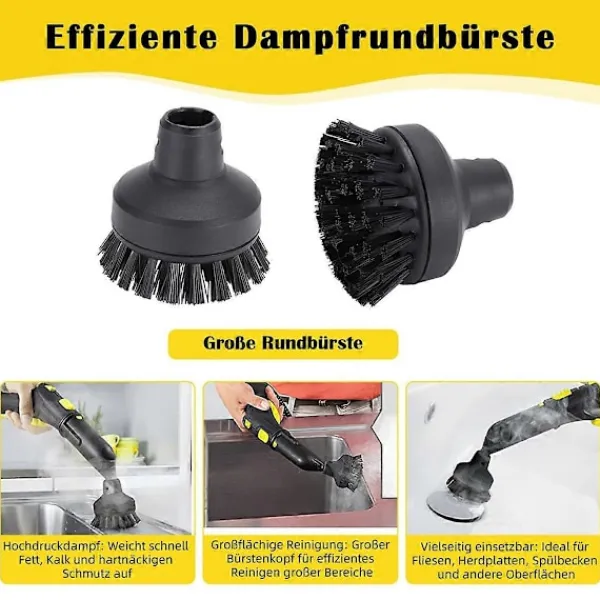 Effiziente Dampfrundbürste

Große Rundbürste

Hochdruckdampf: Weicht schnell Fett, Kalk und hartnäckigen Schmutz auf

Großflächige Reinigung: Großer Bürstenkopf für effizientes Reinigen großer Bereiche

Vielseitig einsetzbar: Ideal für Fliesen, Herdplatten, Spülbecken und andere Oberflächen