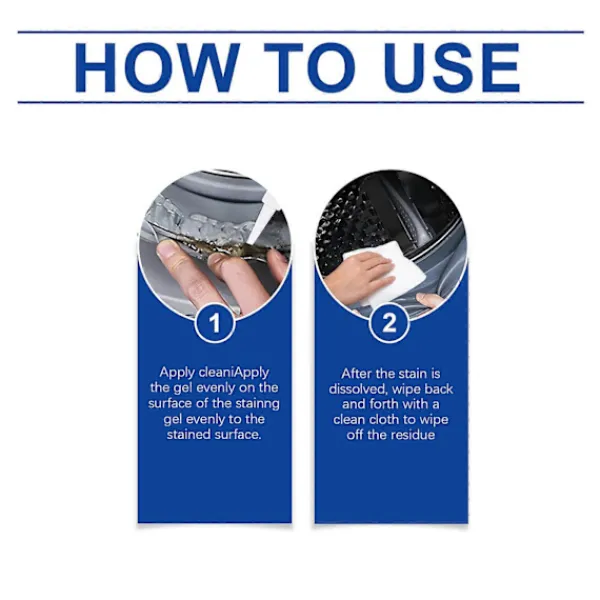 HOW TO USE

1

Apply cleaniApply the gel evenly on the surface of the stainng gel evenly to the stained surface.

2

After the stain is dissolved, wipe back and forth with a clean cloth to wipe off the residue