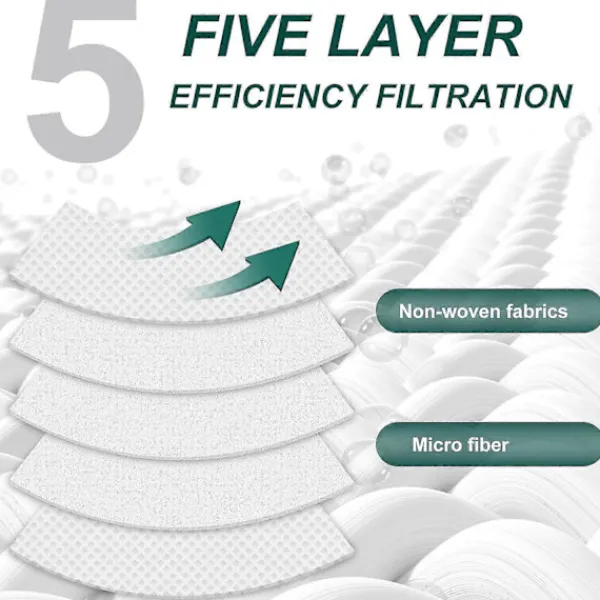 5 FIVE LAYER
EFFICIENCY FILTRATION

Non-woven fabrics

Micro fiber