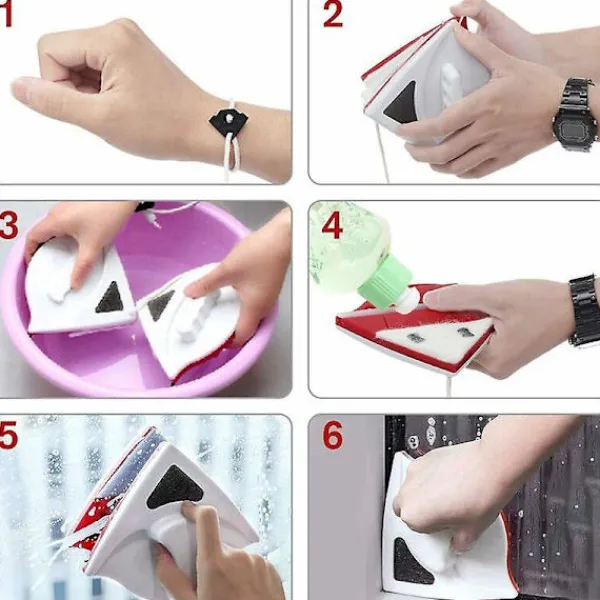 1

2

3

4

5

6