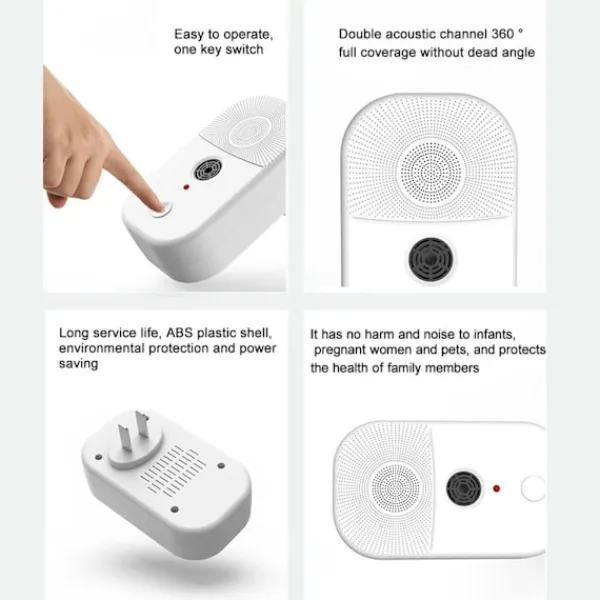 Easy to operate, one key switch

Double acoustic channel 360 ° full coverage without dead angle

Long service life, ABS plastic shell, environmental protection and power saving

It has no harm and noise to infants, pregnant women and pets, and protects the health of family members