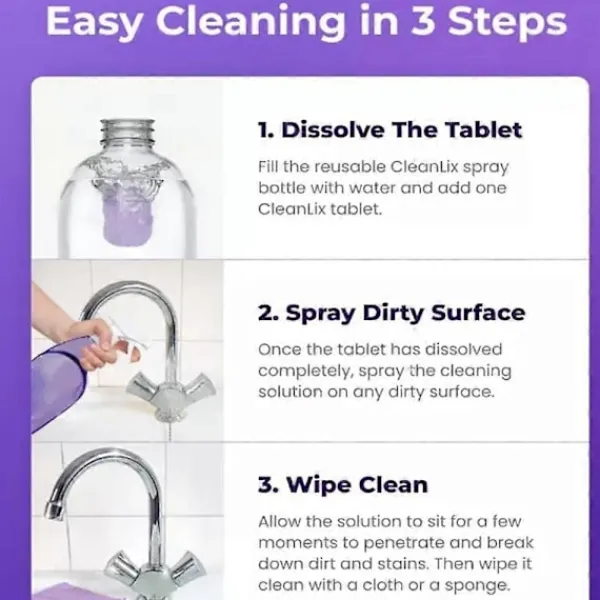 Easy Cleaning in 3 Steps

1. Dissolve The Tablet

Fill the reusable CleanLix spray bottle with water and add one CleanLix tablet.

2. Spray Dirty Surface

Once the tablet has dissolved completely, spray the cleaning solution on any dirty surface.

3. Wipe Clean

Allow the solution to sit for a few moments to penetrate and break down dirt and stains. Then wipe it clean with a cloth or a sponge.