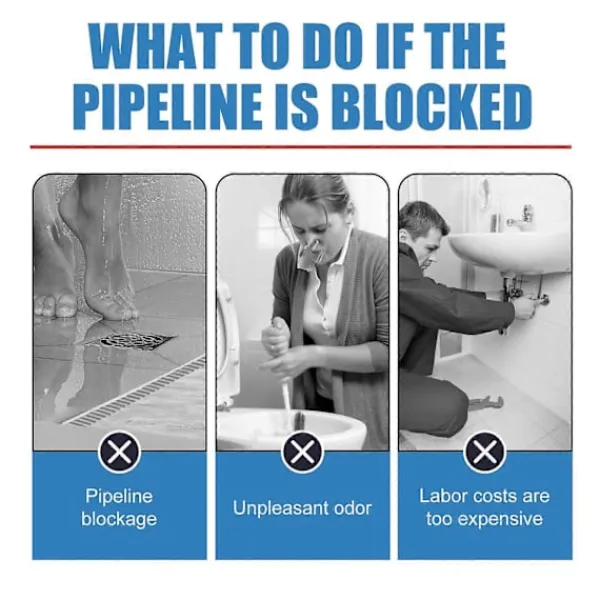 WHAT TO DO IF THE PIPELINE IS BLOCKED

Pipeline blockage

Unpleasant odor

Labor costs are too expensive