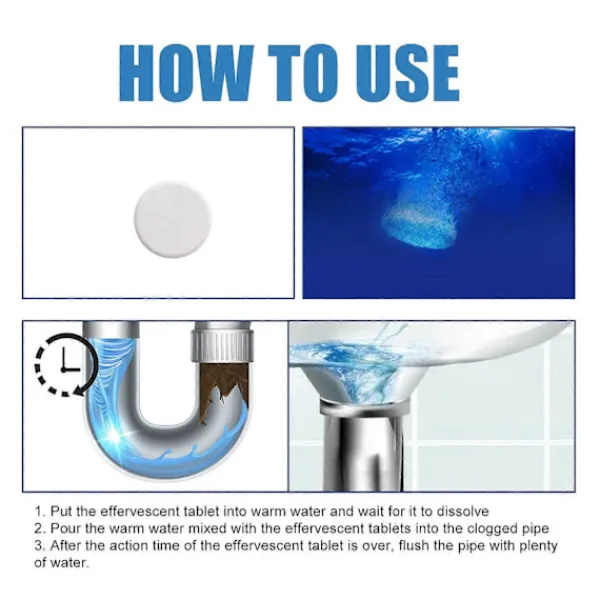 HOW TO USE

1. Put the effervescent tablet into warm water and wait for it to dissolve
2. Pour the warm water mixed with the effervescent tablets into the clogged pipe
3. After the action time of the effervescent tablet is over, flush the pipe with plenty of water.