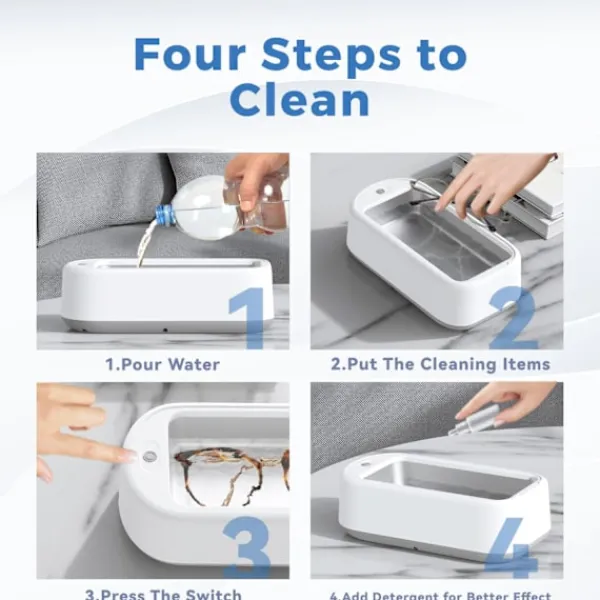 Four Steps to Clean

1

1.Pour Water

2

2.Put The Cleaning Items

3

3.Press The Switch

4

4.Add Detergent for Better Effect