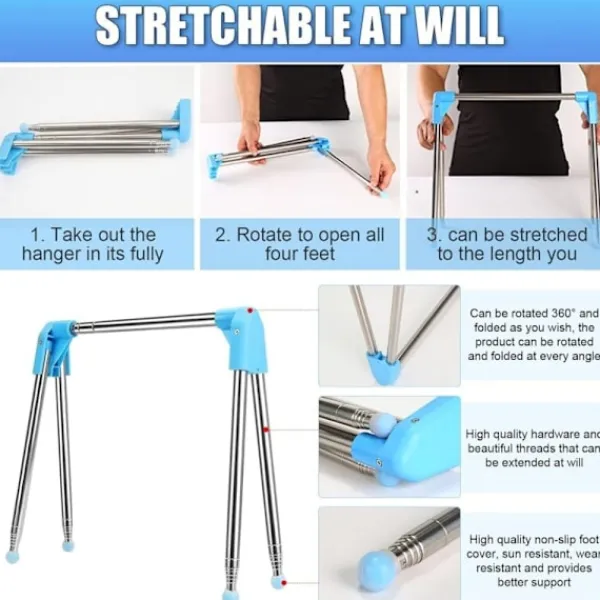 STRETCHABLE AT WILL

1. Take out the hanger in its fully

2. Rotate to open all four feet

3. can be stretched to the length you

Can be rotated 360° and folded as you wish, the product can be rotated and folded at every angle

High quality hardware and beautiful threads that can be extended at will

High quality non-slip foot cover, sun resistant, wear resistant and provides better support