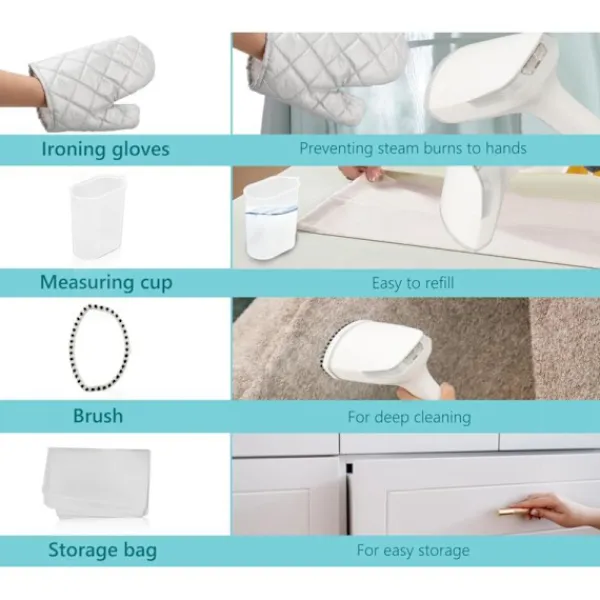 Ironing gloves

Preventing steam burns to hands

Measuring cup

Easy to refill

Brush

For deep cleaning

Storage bag

For easy storage