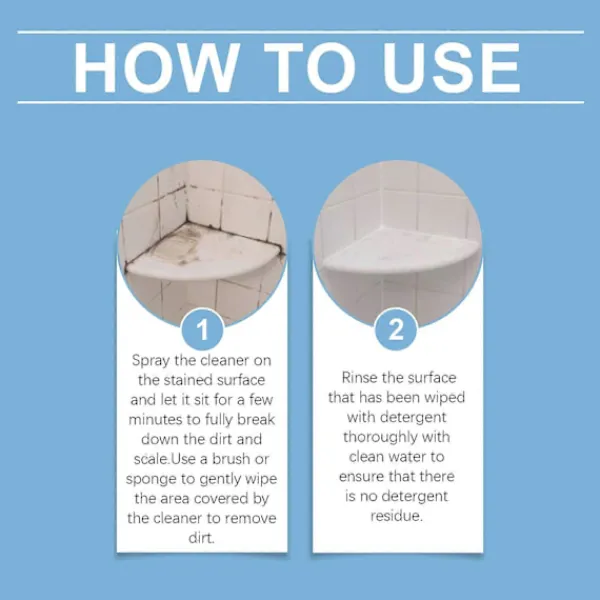 HOW TO USE

1

Spray the cleaner on the stained surface and let it sit for a few minutes to fully break down the dirt and scale.Use a brush or sponge to gently wipe the area covered by the cleaner to remove dirt.

2

Rinse the surface that has been wiped with detergent thoroughly with clean water to ensure that there is no detergent residue.