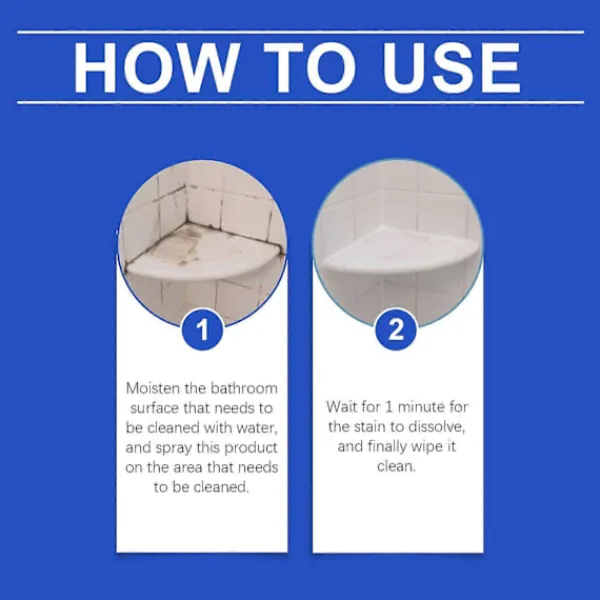 HOW TO USE

1

Moisten the bathroom surface that needs to be cleaned with water, and spray this product on the area that needs to be cleaned.

2

Wait for 1 minute for the stain to dissolve, and finally wipe it clean.