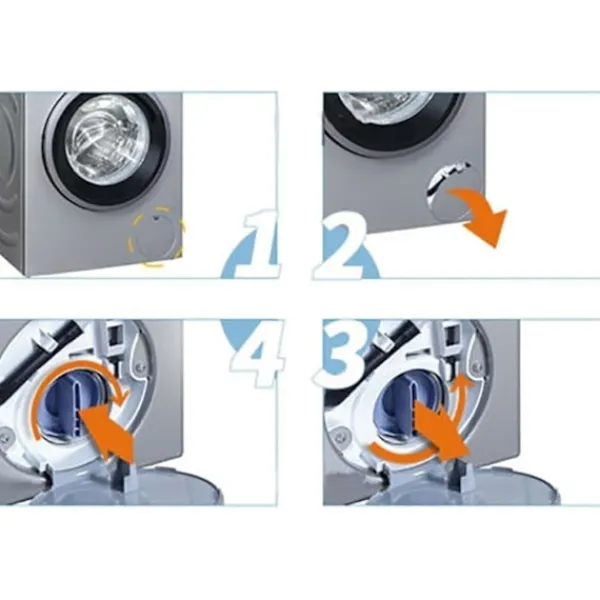 1
2
4
3