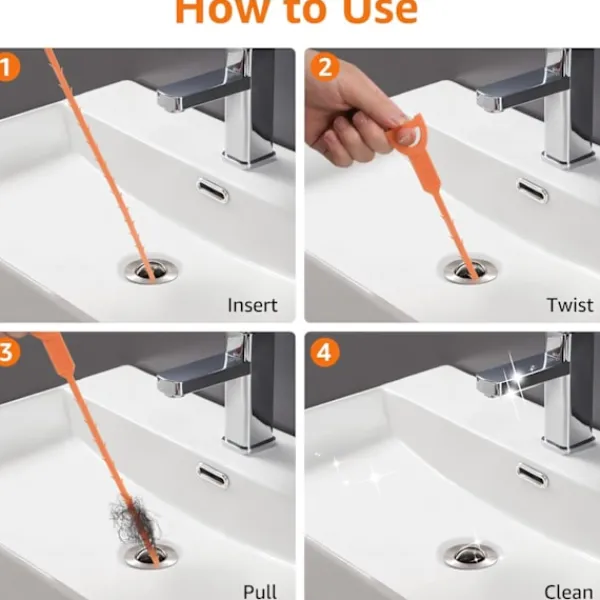 How to Use

1

Insert

2

Twist

3

Pull

4

Clean