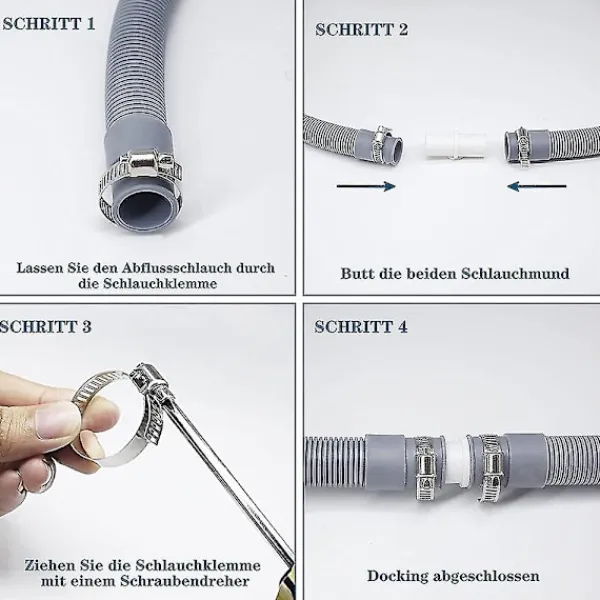 SCHRITT 1

Lassen Sie den Abflussschlauch durch die Schlauchklemme

SCHRITT 2

Butt die beiden Schlauchmund

SCHRITT 3

Ziehen Sie die Schlauchklemme mit einem Schraubendreher

SCHRITT 4

Docking abgeschlossen