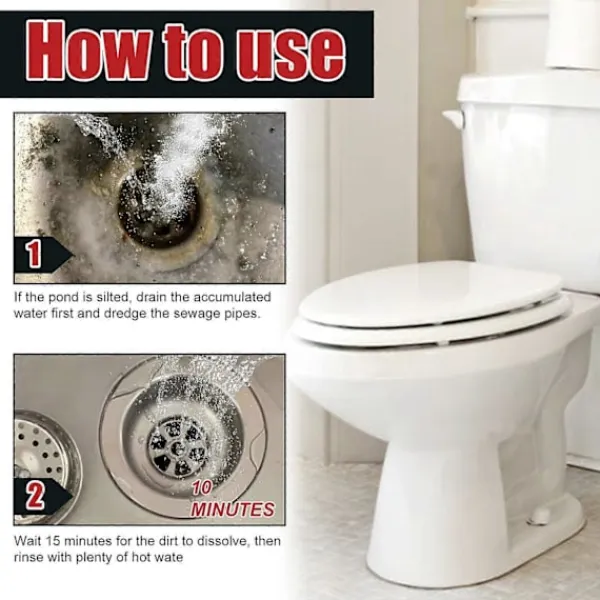 How to use

1

If the pond is silted, drain the accumulated water first and dredge the sewage pipes.

2

10 MINUTES

Wait 15 minutes for the dirt to dissolve, then rinse with plenty of hot wate