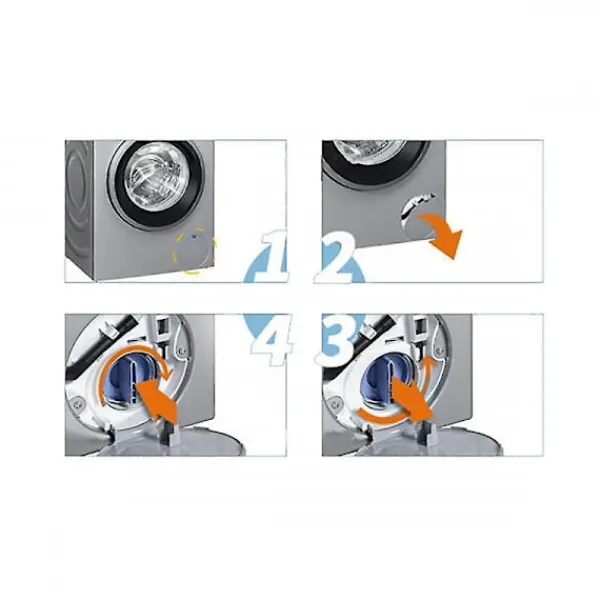 1
2
4
3