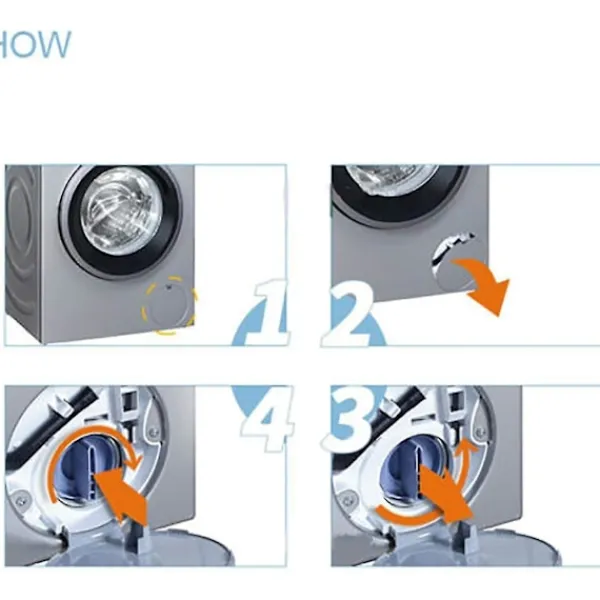 HOW

1

2

4

3